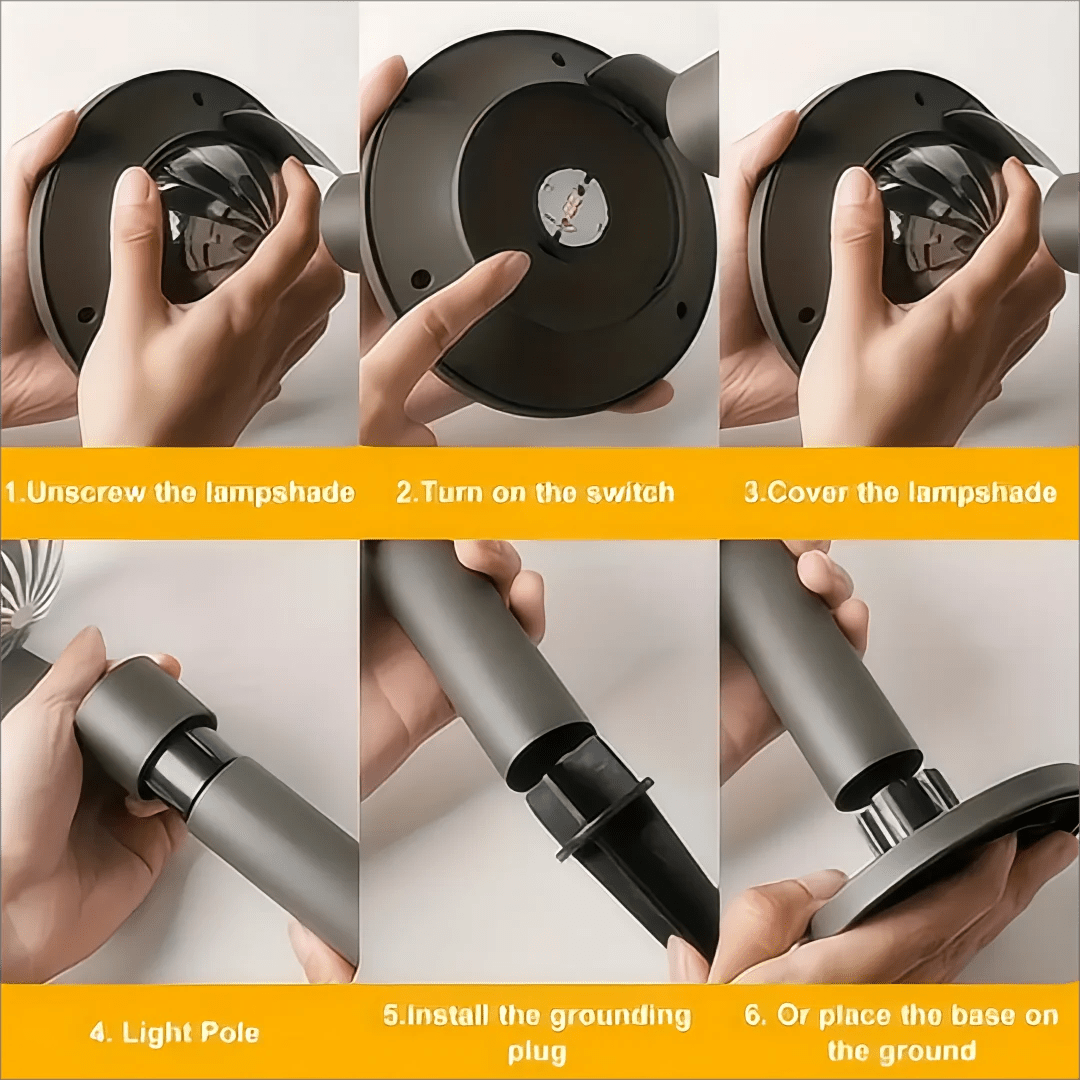 1.Unscrew the lampshade

2.Turn on the switch

3.Cover the lampshade

4. Light Pole

5.Install the grounding plug

6. Or place the base on the ground